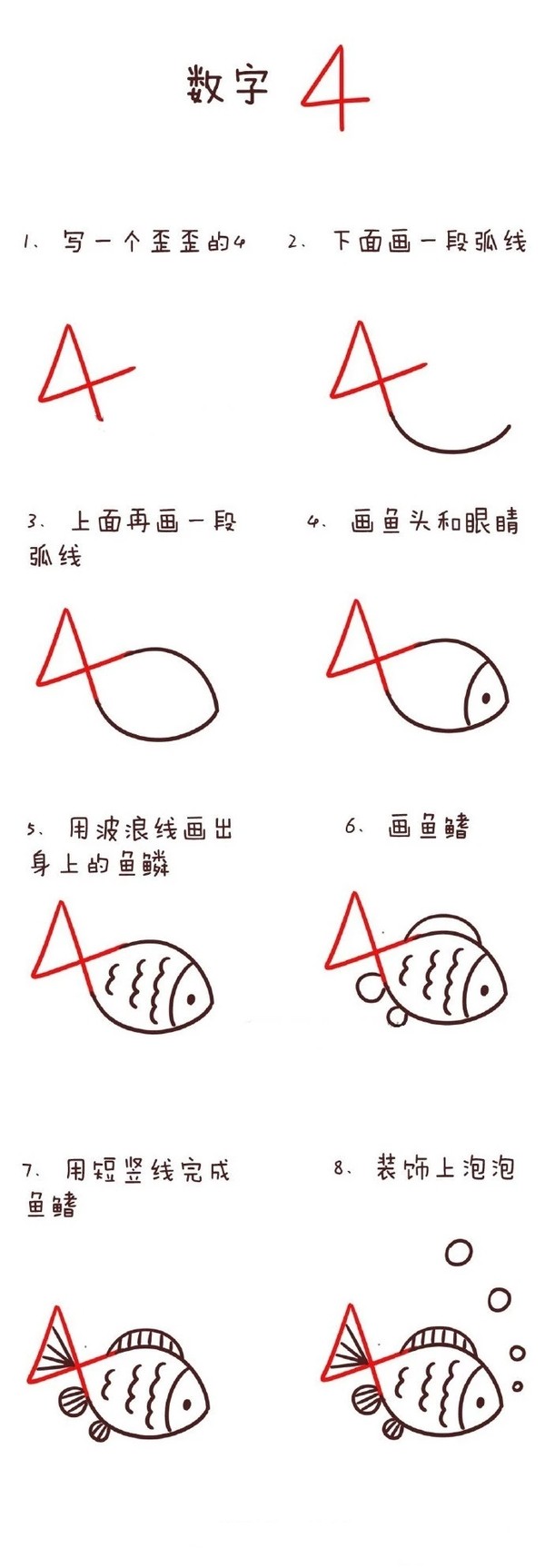 数字 4

1、写一个歪歪的4

2、下面画一段弧线

3、上面再画一段弧线

4、画鱼头和眼睛

5、用波浪线画出身上的鱼鳞

6、画鱼鳍

7、用短竖线完成鱼鳍

8、装饰上泡泡