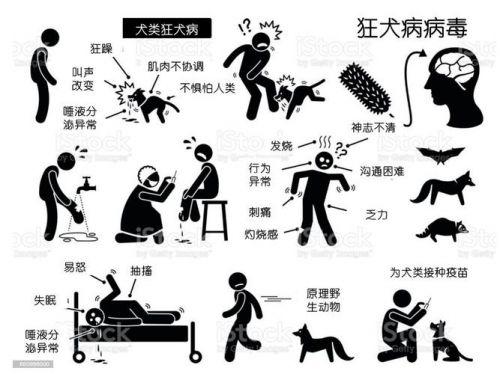 犬类狂犬病

狂犬病病毒

狂躁

叫声改变

肌肉不协调

不惧怕人类

唾液分泌异常

神志不清

发烧

行为异常

沟通困难

刺痛

乏力

灼烧感

易怒

抽搐

失眠

唾液分泌异常

原理野生动物

为犬类接种疫苗

iStock
by Getty Images