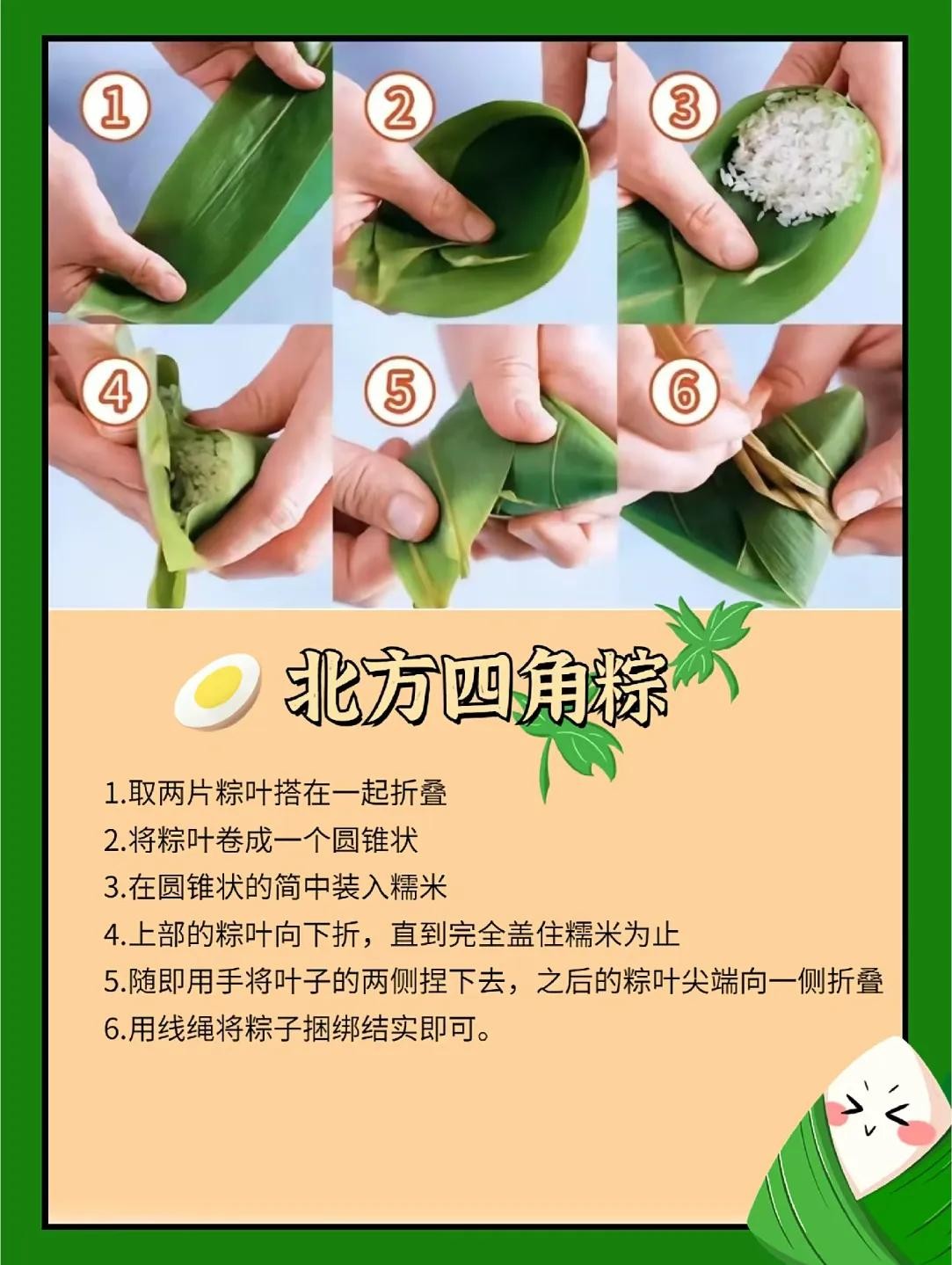 ①
②
③
④
⑤
⑥

北方四角粽

1.取两片粽叶搭在一起折叠
2.将粽叶卷成一个圆锥状
3.在圆锥状的筒中装入糯米
4.上部的粽叶向下折，直到完全盖住糯米为止
5.随即用手将叶子的两侧捏下去，之后的粽叶尖端向一侧折叠
6.用线绳将粽子捆绑结实即可。