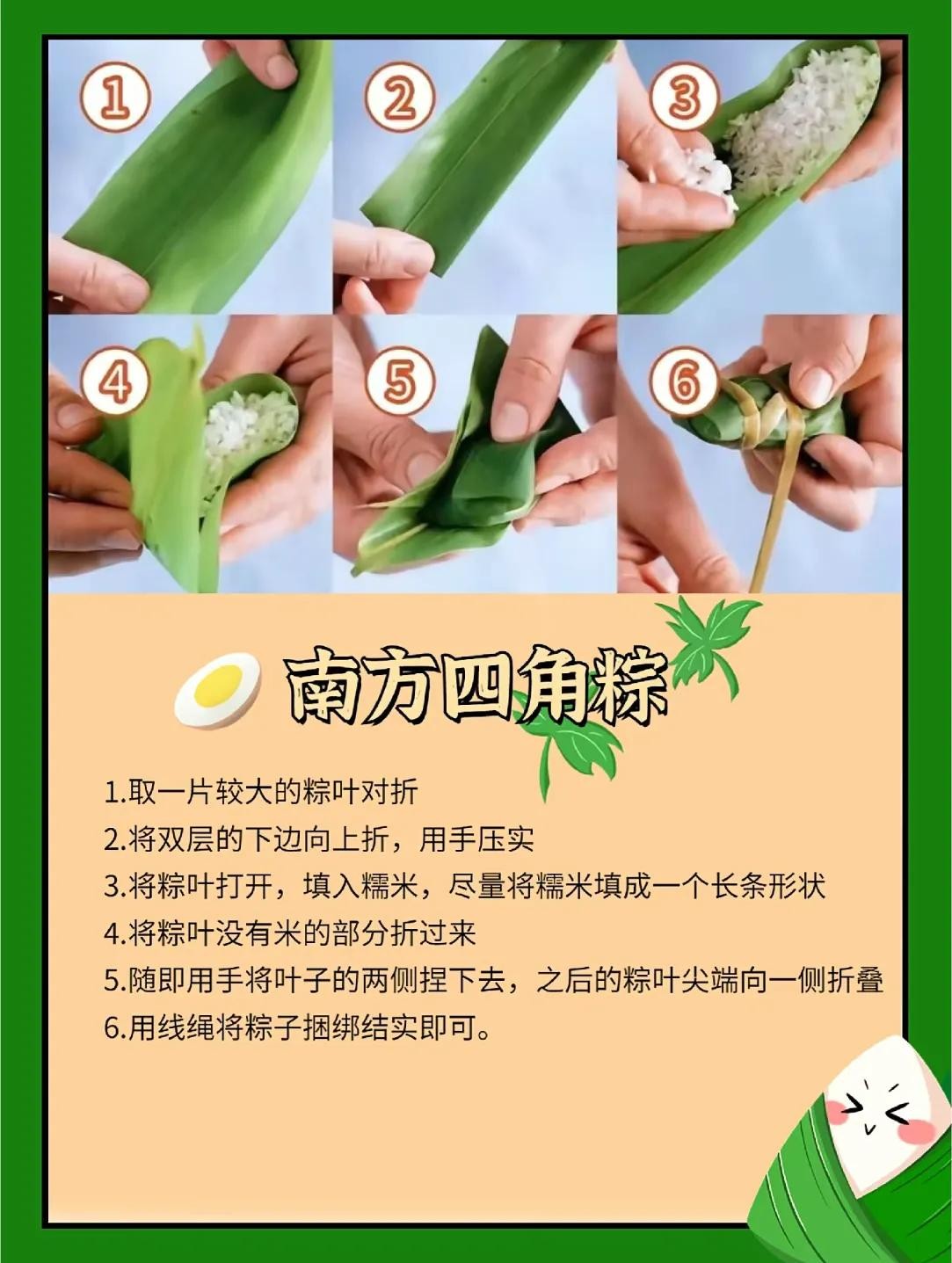 ①

②

③

④

⑤

⑥

南方四角粽

1.取一片较大的粽叶对折
2.将双层的下边向上折，用手压实
3.将粽叶打开，填入糯米，尽量将糯米填成一个长条形状
4.将粽叶没有米的部分折过来
5.随即用手将叶子的两侧捏下去，之后的粽叶尖端向一侧折叠
6.用线绳将粽子捆绑结实即可。