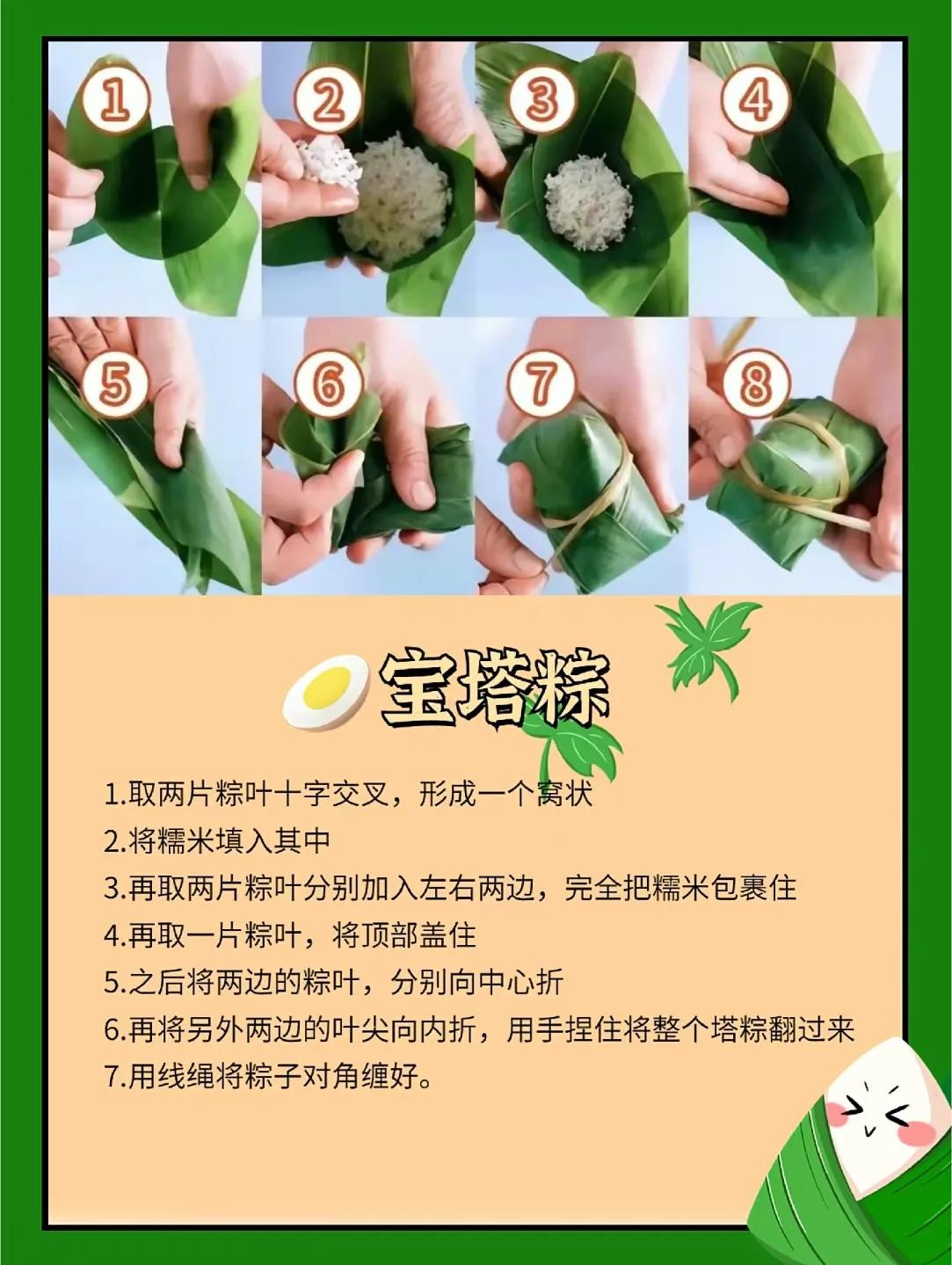 1

2

3

4

5

6

7

8

宝塔粽

1.取两片粽叶十字交叉，形成一个窝状
2.将糯米填入其中
3.再取两片粽叶分别加入左右两边，完全把糯米包裹住
4.再取一片粽叶，将顶部盖住
5.之后将两边的粽叶，分别向中心折
6.再将另外两边的叶尖向内折，用手捏住将整个塔粽翻过来
7.用线绳将粽子对角缠好。